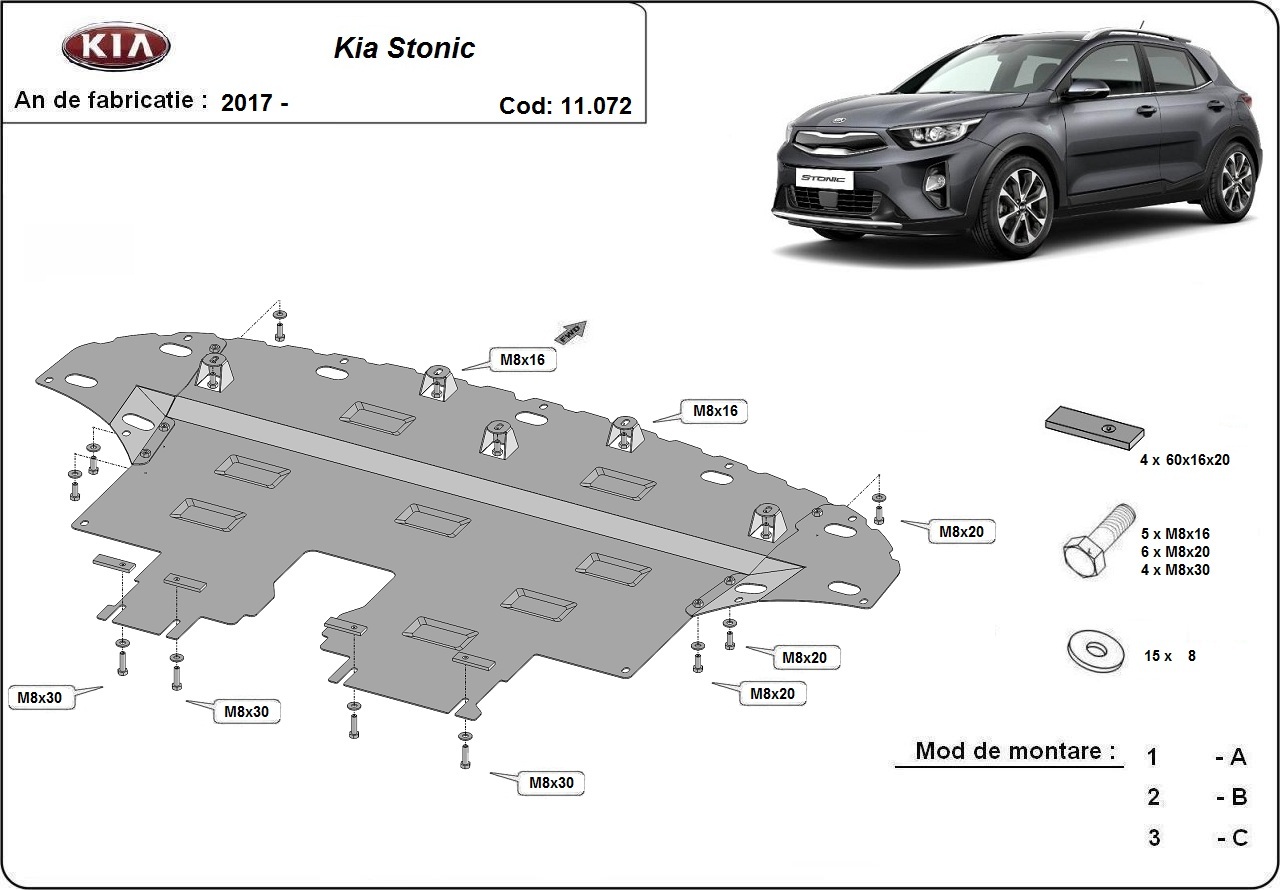 KIA

Kia Stonic

An de fabricatie : 2017 -

Cod: 11.072

STONIC

FWD

M8x16

M8x16

M8x20

M8x20

M8x20

M8x30

M8x30

M8x30

4 x 60x16x20

5 x M8x16
6 x M8x20
4 x M8x30

15 x 8

Mod de montare :

1 - A

2 - B

3 - C