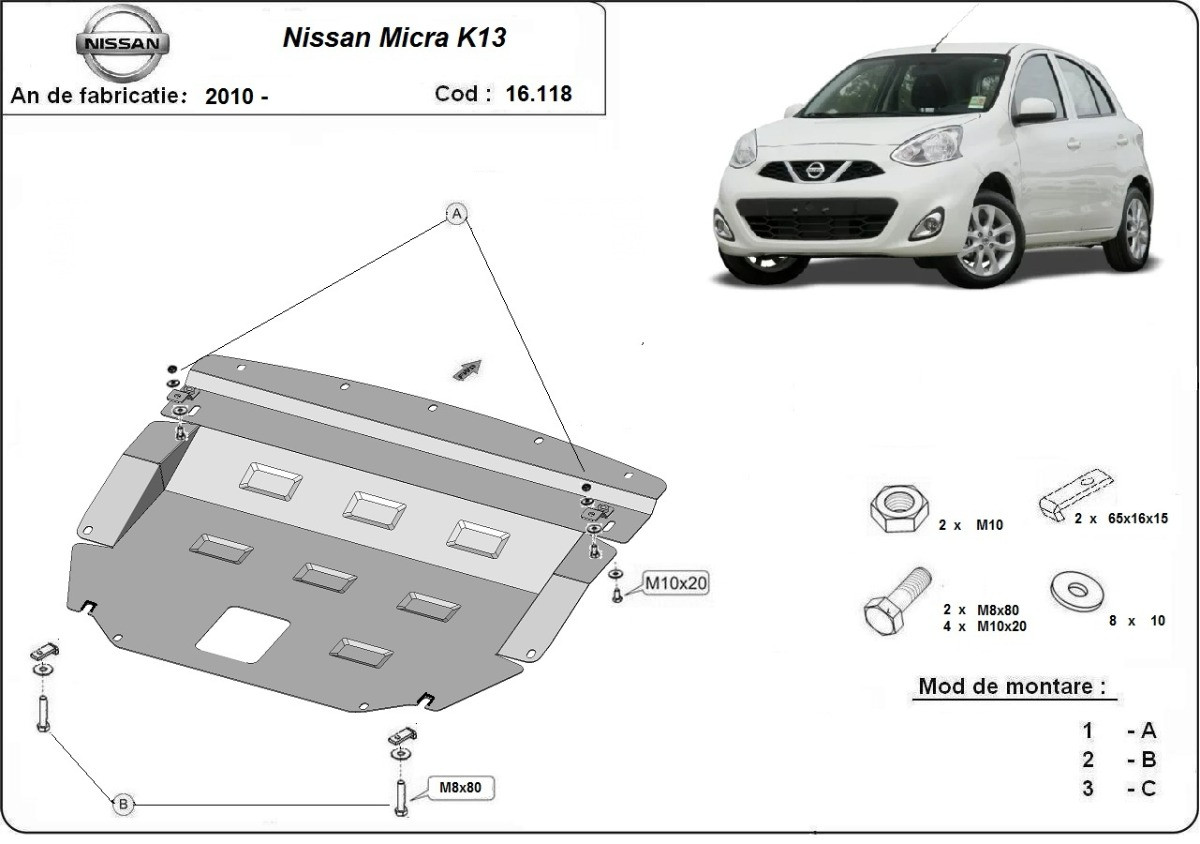 NISSAN

Nissan Micra K13

An de fabricatie: 2010 -

Cod : 16.118

A

M10x20

B

M8x80

2 x M10

2 x 65x16x15

2 x M8x80
4 x M10x20

8 x 10

Mod de montare :

1 - A
2 - B
3 - C