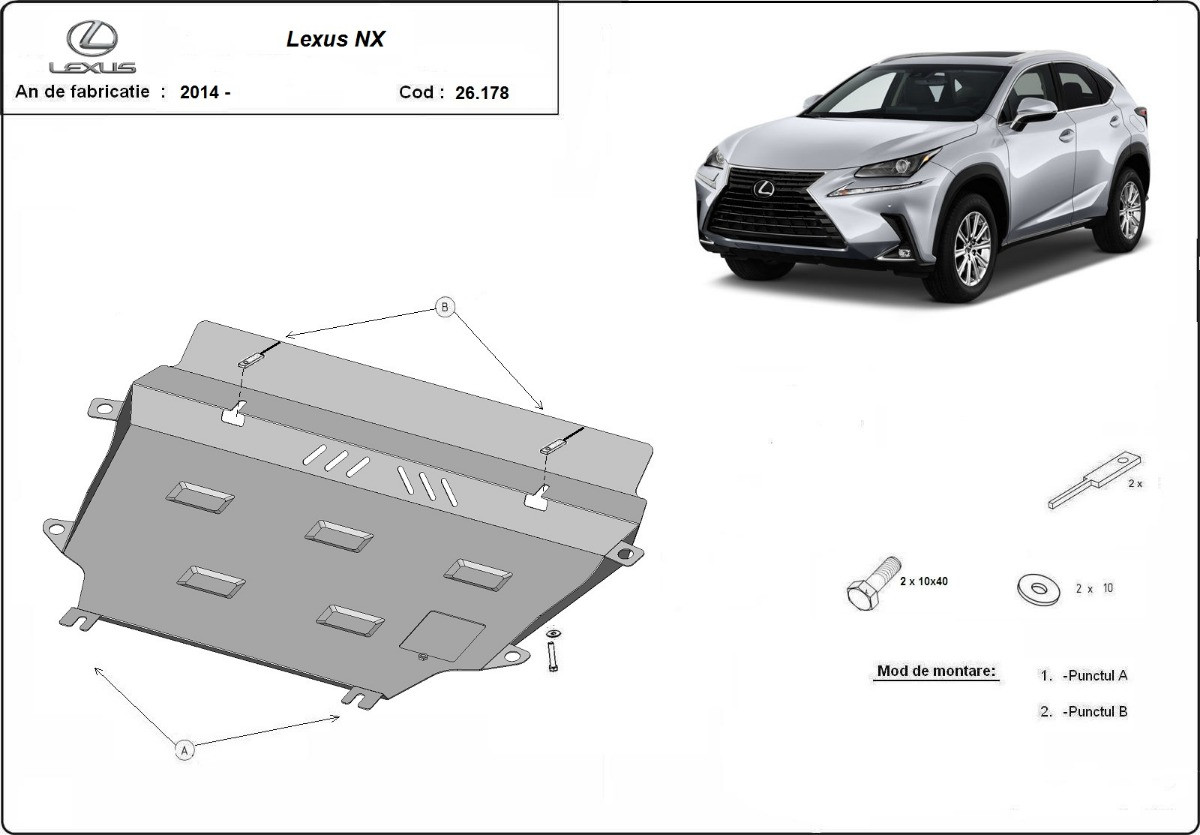 LEXUS

Lexus NX

An de fabricatie : 2014 -

Cod : 26.178

B

A

2 x

2 x 10x40

2 x 10

Mod de montare:

1. -Punctul A

2. -Punctul B