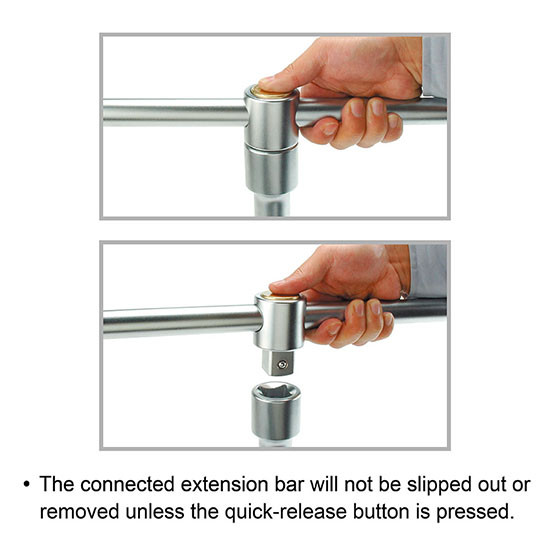 • The connected extension bar will not be slipped out or removed unless the quick-release button is pressed.