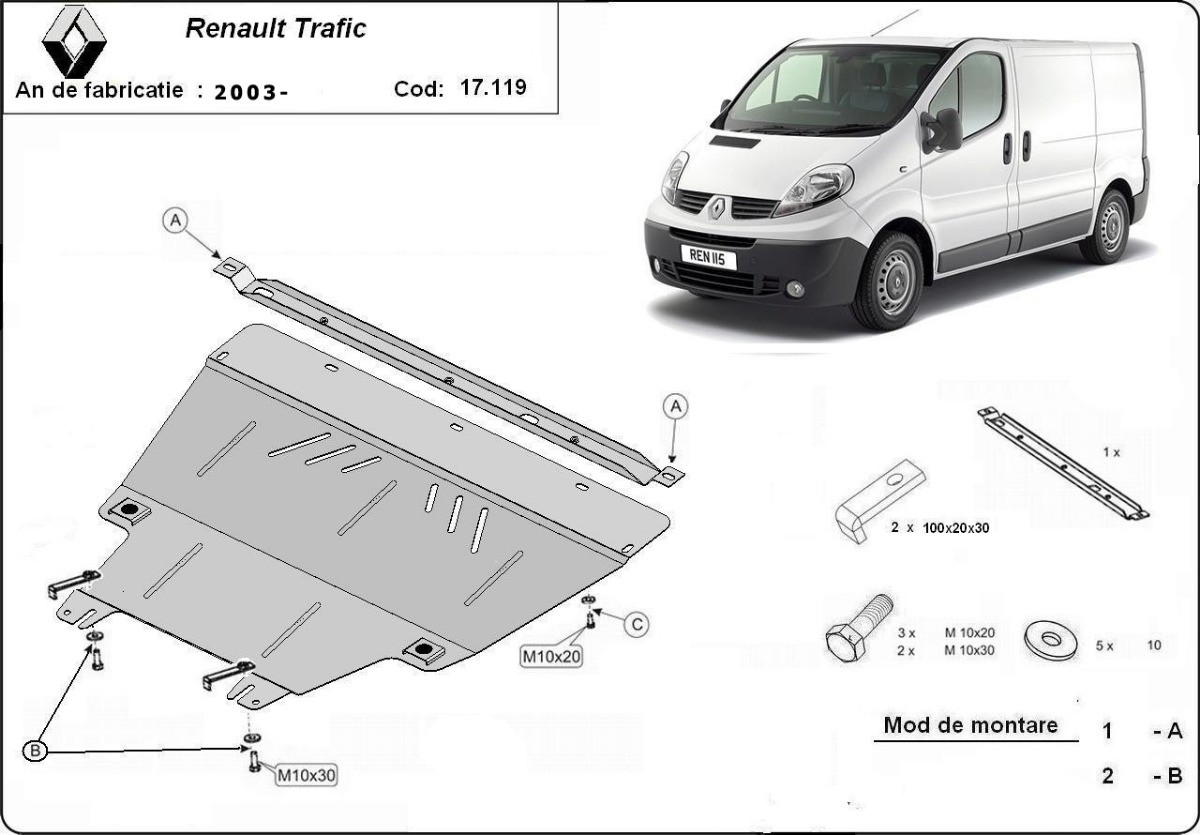 Renault Trafic

An de fabricatie : 2003-

Cod: 17.119

REN 115

A

A

C

M10x20

B

M10x30

1 x

2 x 100x20x30

3 x M 10x20
2 x M 10x30

5 x 10

Mod de montare

1 - A

2 - B