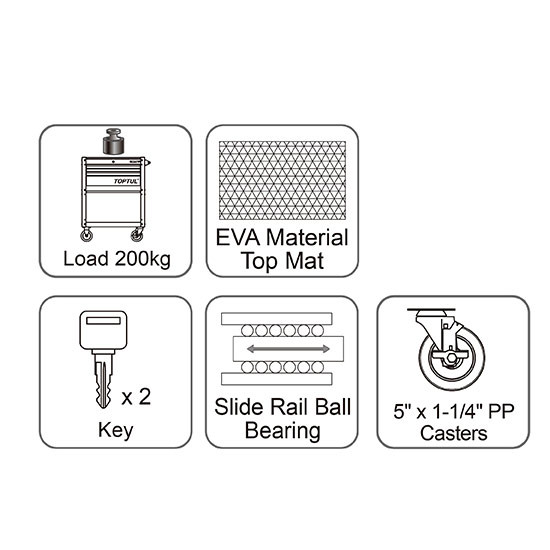 TOPTUL

Load 200kg

EVA Material Top Mat

x 2

Key

Slide Rail Ball Bearing

5" x 1-1/4" PP Casters