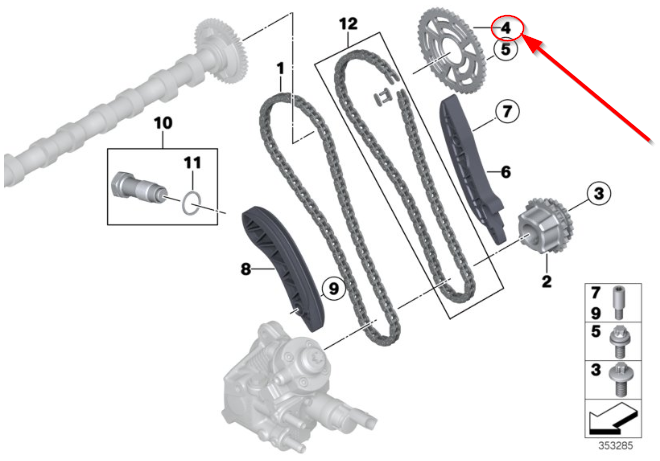 12
4
5
1
7
10
11
6
3
8
9
2
7
9
5
3
353285